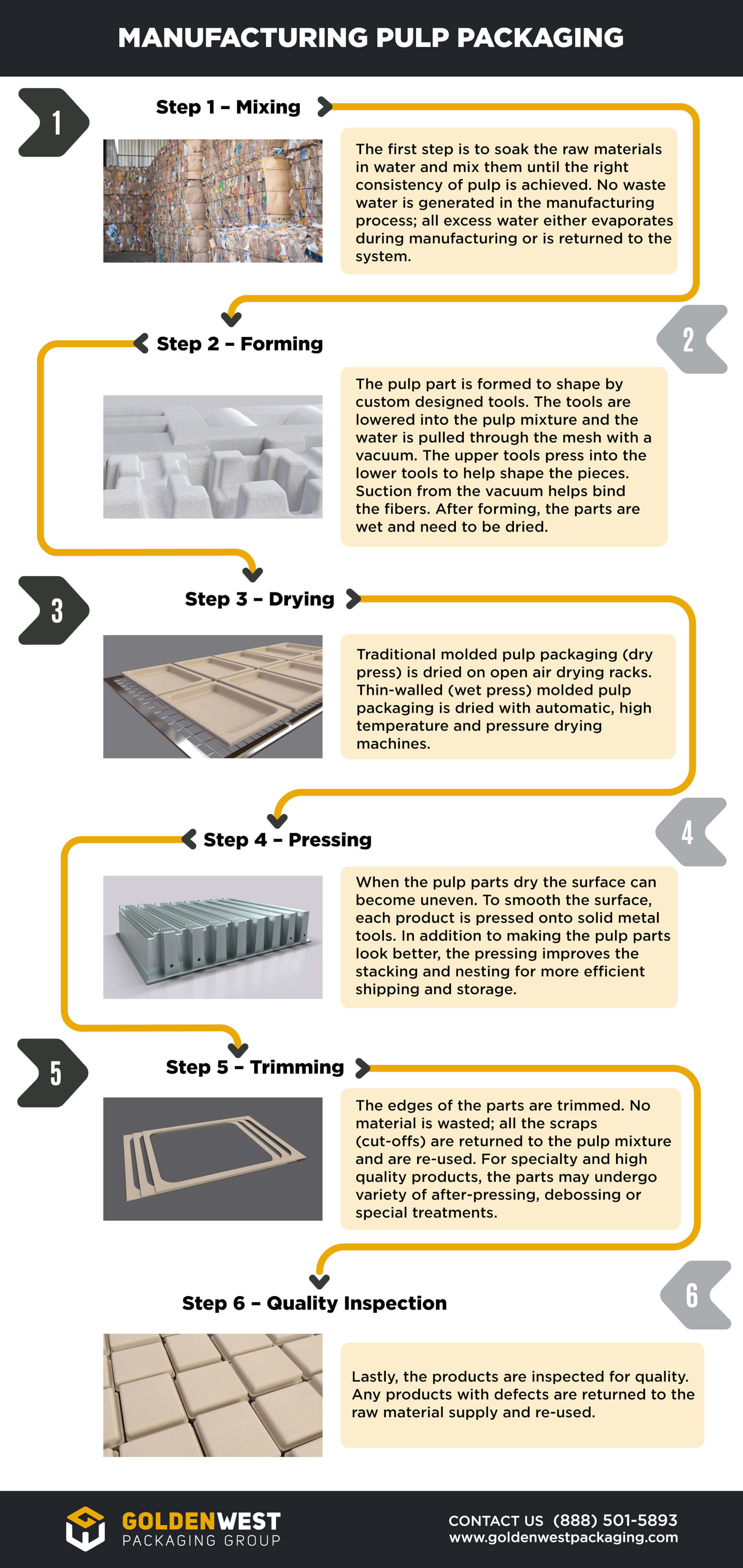 MANUFACTURING PULP PACKAGING

1

Step 1 – Mixing

The first step is to soak the raw materials in water and mix them until the right consistency of pulp is achieved. No waste water is generated in the manufacturing process; all excess water either evaporates during manufacturing or is returned to the system.

2

Step 2 – Forming

The pulp part is formed to shape by custom designed tools. The tools are lowered into the pulp mixture and the water is pulled through the mesh with a vacuum. The upper tools press into the lower tools to help shape the pieces. Suction from the vacuum helps bind the fibers. After forming, the parts are wet and need to be dried.

3

Step 3 – Drying

Traditional molded pulp packaging (dry press) is dried on open air drying racks. Thin-walled (wet press) molded pulp packaging is dried with automatic, high temperature and pressure drying machines.

4

Step 4 – Pressing

When the pulp parts dry the surface can become uneven. To smooth the surface, each product is pressed onto solid metal tools. In addition to making the pulp parts look better, the pressing improves the stacking and nesting for more efficient shipping and storage.

5

Step 5 – Trimming

The edges of the parts are trimmed. No material is wasted; all the scraps (cut-offs) are returned to the pulp mixture and are re-used. For specialty and high quality products, the parts may undergo variety of after-pressing, debossing or special treatments.

6

Step 6 – Quality Inspection

Lastly, the products are inspected for quality. Any products with defects are returned to the raw material supply and re-used.

GOLDENWEST PACKAGING GROUP

CONTACT US (888) 501-5893
www.goldenwestpackaging.com